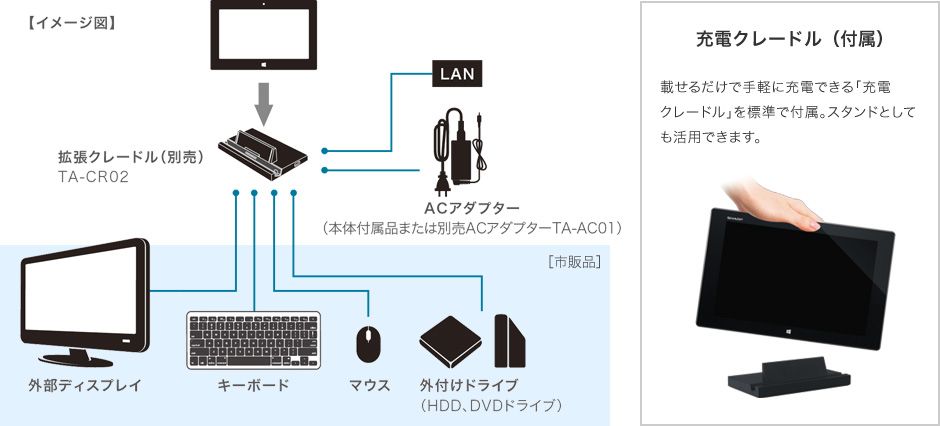 【イメージ図】

LAN

拡張クレードル（別売）
TA-CR02

ACアダプター
（本体付属品または別売ACアダプターTA-AC01）

［市販品］

外部ディスプレイ

キーボード

マウス

外付けドライブ
（HDD、DVDドライブ）

充電クレードル（付属）

載せるだけで手軽に充電できる「充電クレードル」を標準で付属。スタンドとしても活用できます。

SHARP